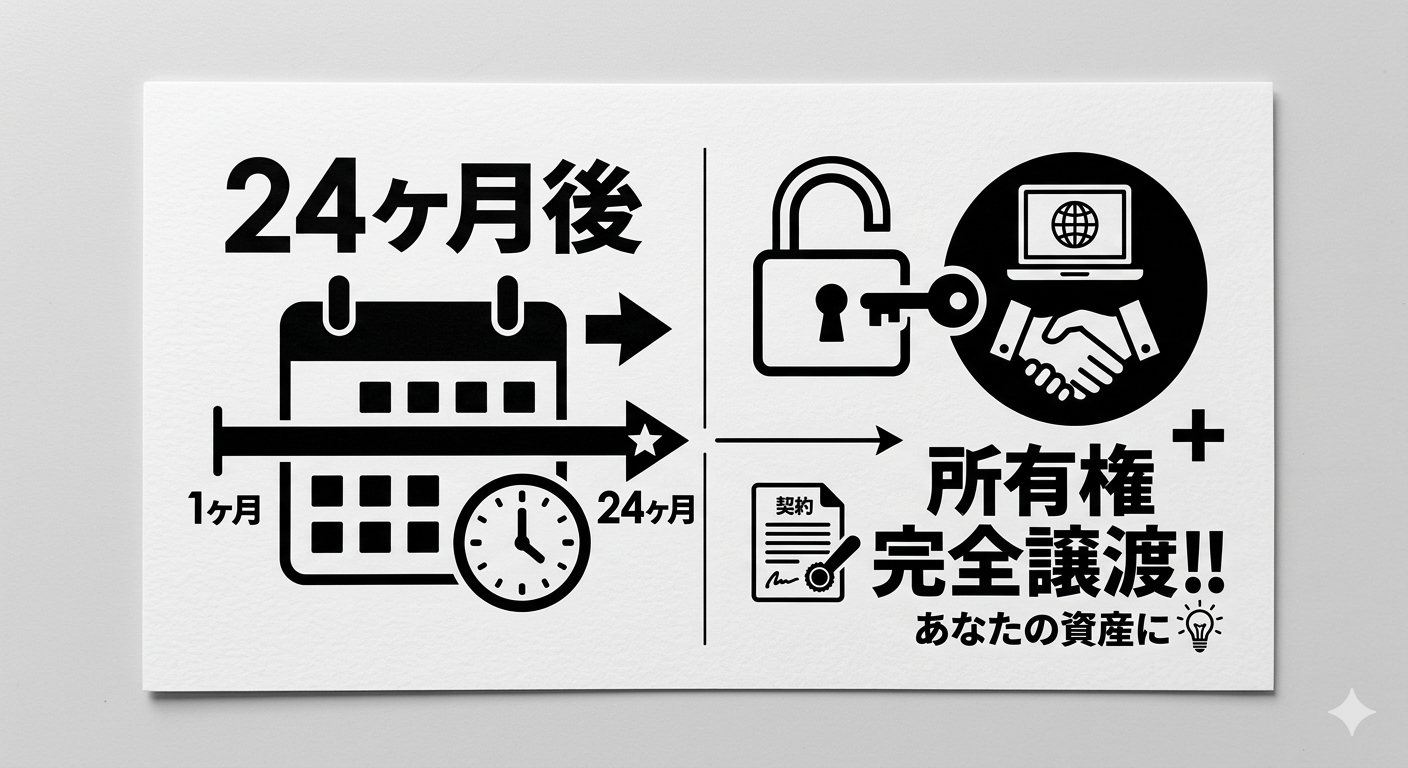 24ヶ月後

1ヶ月

24ヶ月

契約

所有権
完全譲渡!!
あなたの資産に